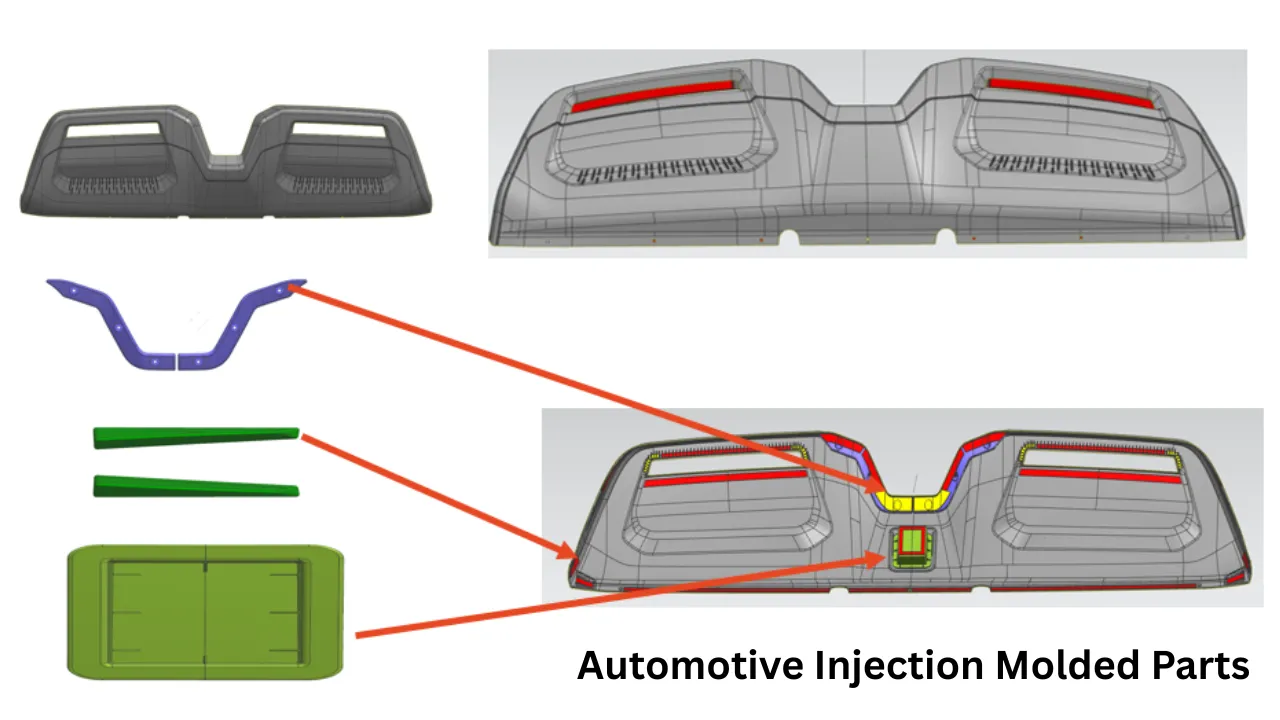 Automotive Injection Molded Parts